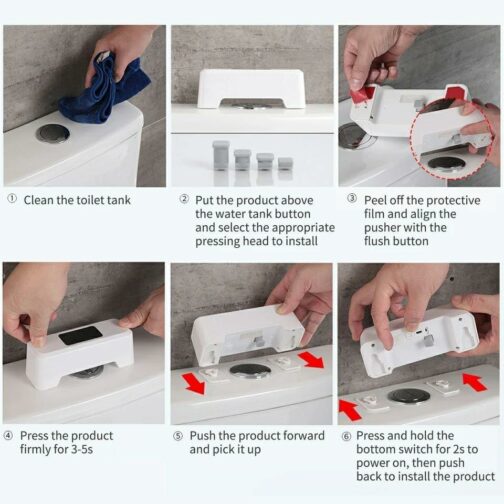 ① Clean the toilet tank

② Put the product above the water tank button and select the appropriate pressing head to install

③ Peel off the protective film and align the pusher with the flush button

④ Press the product firmly for 3-5s

⑤ Push the product forward and pick it up

⑥ Press and hold the bottom switch for 2s to power on, then push back to install the product