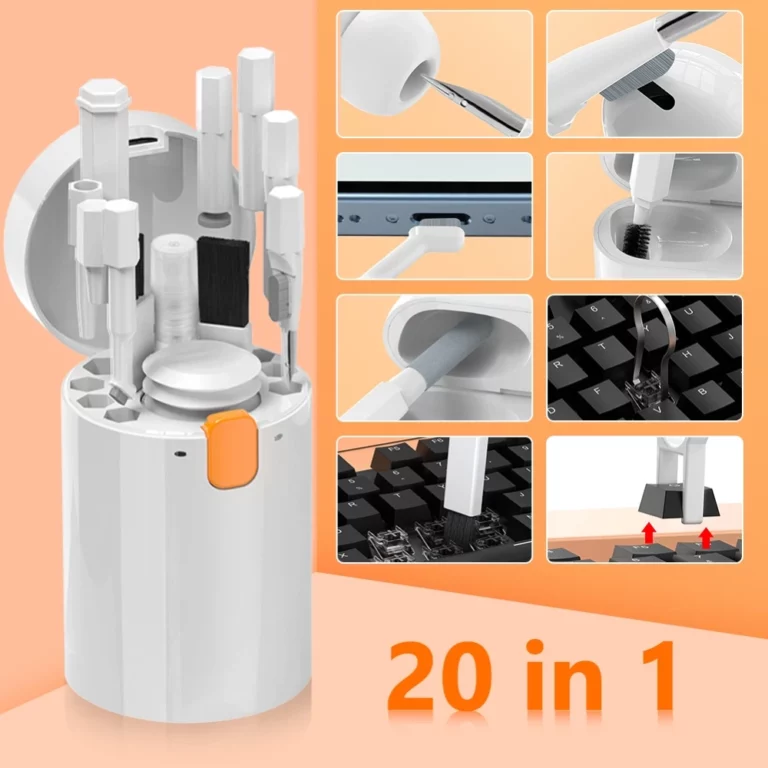 20 in 1